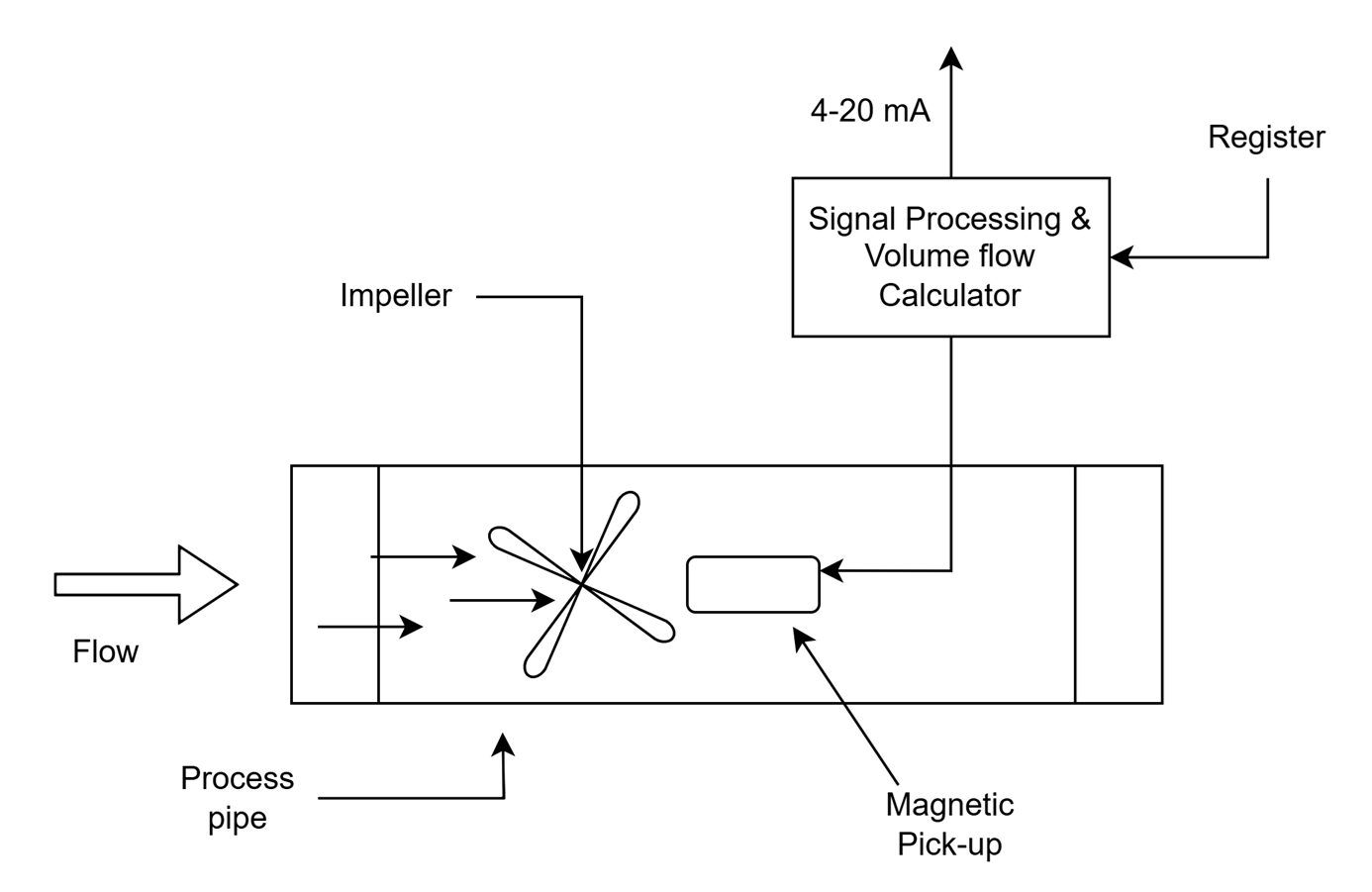 4-20 mA

Register

Signal Processing & Volume flow Calculator

Impeller

Flow

Process pipe

Magnetic Pick-up