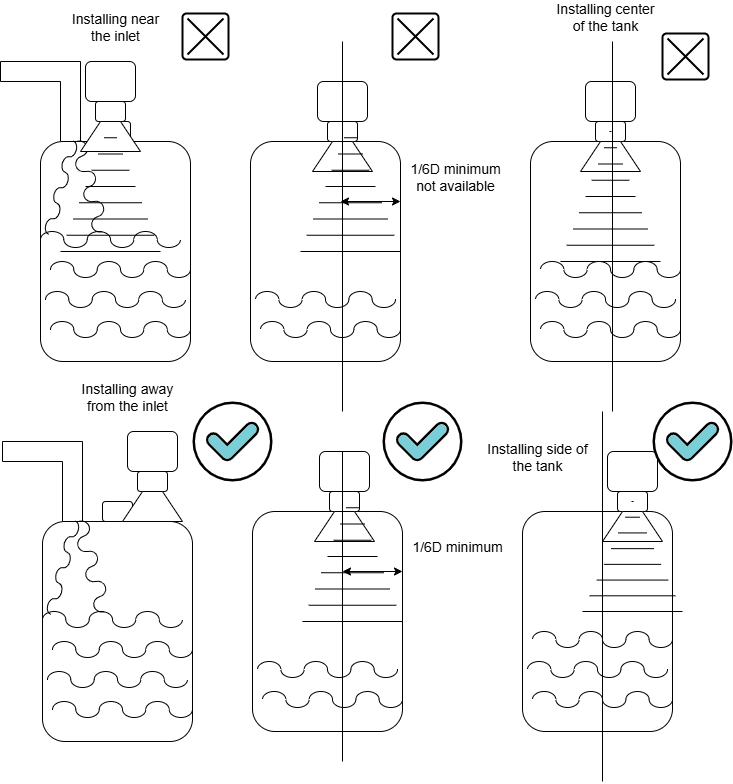 Installing near the inlet

1/6D minimum not available

Installing center of the tank

Installing away from the inlet

1/6D minimum

Installing side of the tank