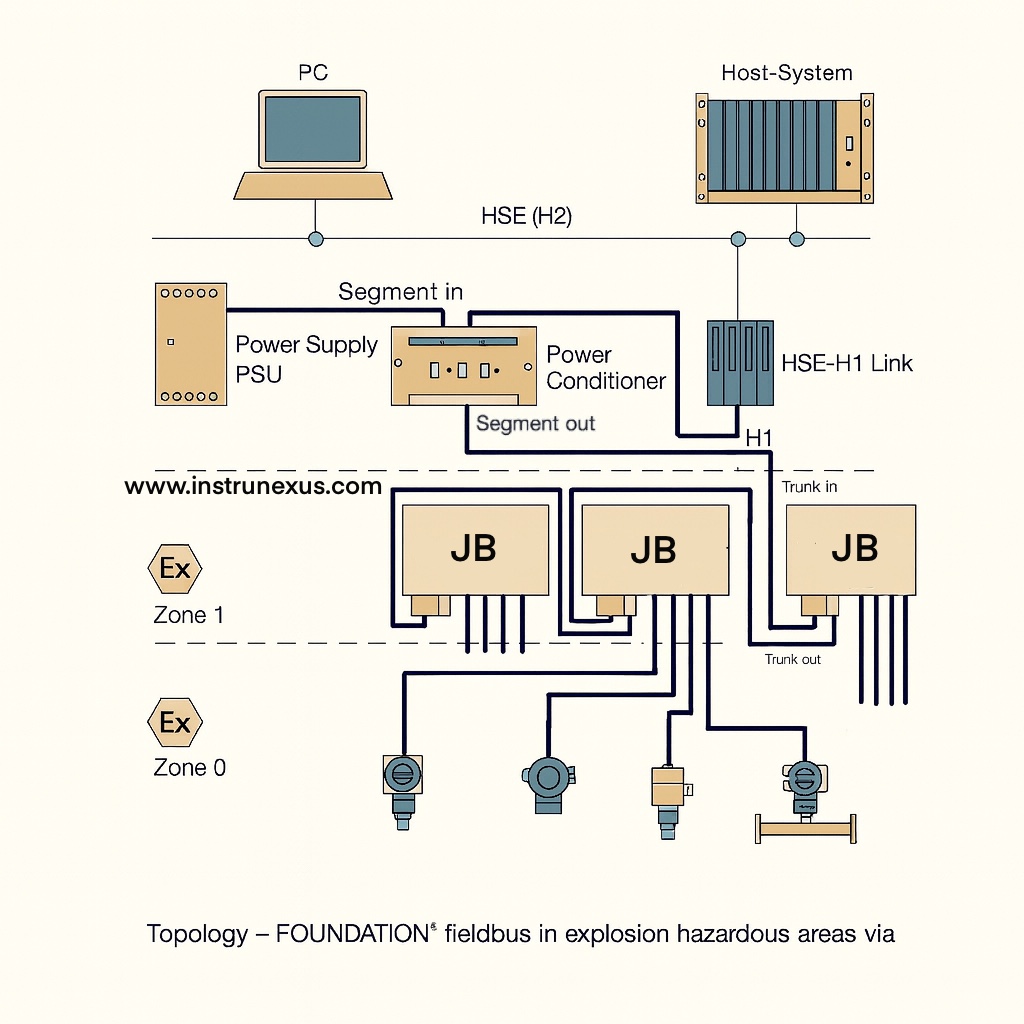 PC

Host-System

HSE (H2)

Segment in

Power Supply PSU

Power Conditioner

HSE-H1 Link

Segment out

H1

www.instrunexus.com

Trunk in

JB

JB

JB

Ex

Zone 1

Trunk out

Ex

Zone 0

Topology – FOUNDATION® fieldbus in explosion hazardous areas via